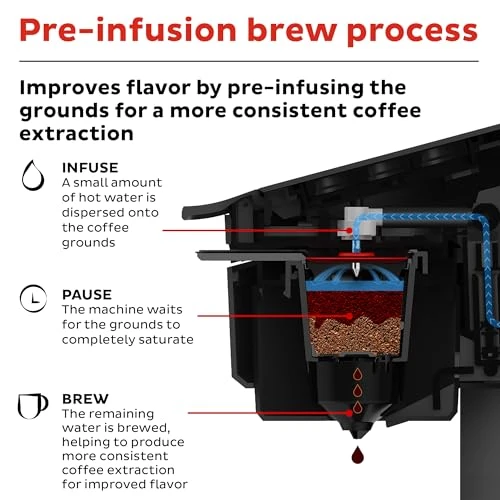 Pre-infusion brew process

Improves flavor by pre-infusing the grounds for a more consistent coffee extraction

INFUSE
A small amount of hot water is dispersed onto the coffee grounds

PAUSE
The machine waits for the grounds to completely saturate

BREW
The remaining water is brewed, helping to produce more consistent coffee extraction for improved flavor