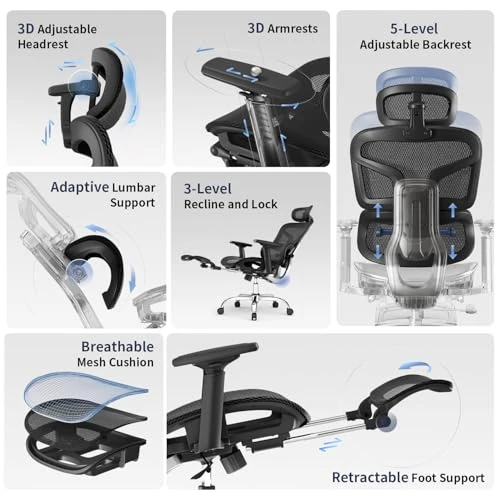 3D Adjustable Headrest

3D Armrests

5-Level Adjustable Backrest

Adaptive Lumbar Support

3-Level Recline and Lock

Breathable Mesh Cushion

Retractable Foot Support