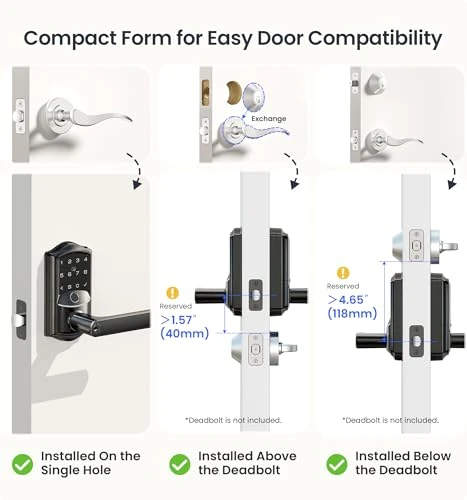 Compact Form for Easy Door Compatibility

Exchange

1 2 3
4 5 6
7 8 9
0

Reserved
>1.57"
(40mm)

*Deadbolt is not included.

Reserved
>4.65"
(118mm)

*Deadbolt is not included.

Installed On the Single Hole

Installed Above the Deadbolt

Installed Below the Deadbolt