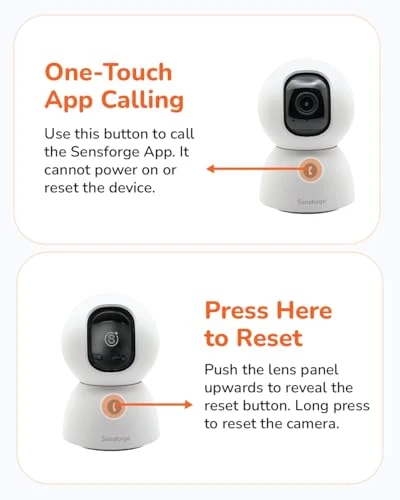 One-Touch App Calling

Use this button to call the Sensforge App. It cannot power on or reset the device.

Sensforge

Press Here to Reset

Push the lens panel upwards to reveal the reset button. Long press to reset the camera.

Sensforge