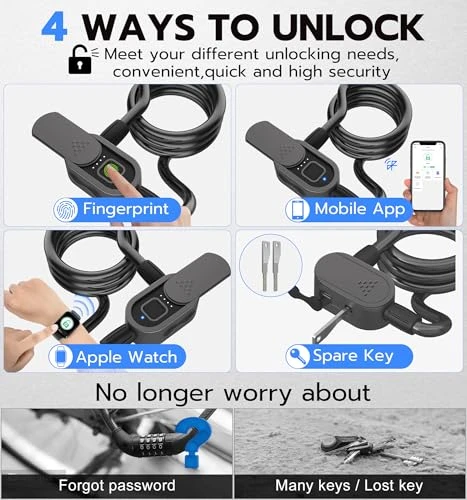 4 WAYS TO UNLOCK

Meet your different unlocking needs, convenient,quick and high security

Fingerprint

Mobile App

Apple Watch

Spare Key

No longer worry about

Forgot password

Many keys / Lost key