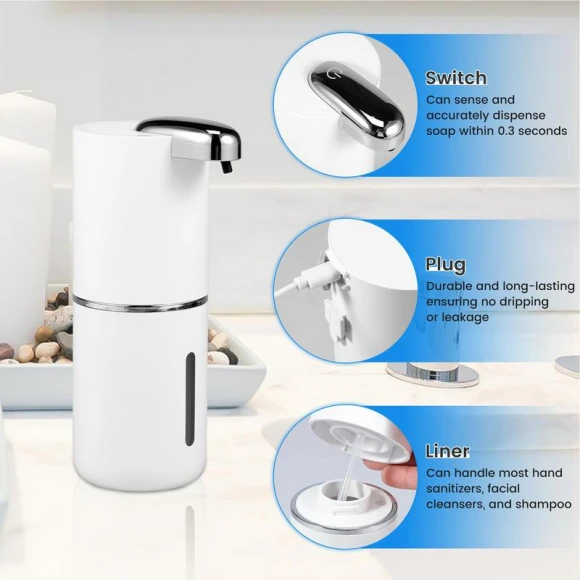 Switch
Can sense and accurately dispense soap within 0.3 seconds

Plug
Durable and long-lasting ensuring no dripping or leakage

Liner
Can handle most hand sanitizers, facial cleansers, and shampoo