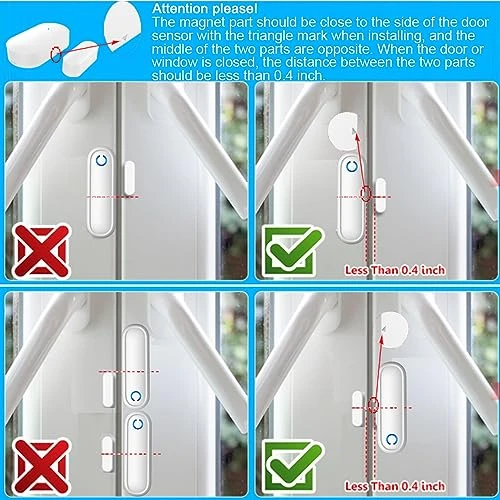 Attention pleasel
The magnet part should be close to the side of the door sensor with the triangle mark when installing, and the middle of the two parts are opposite. When the door or window is closed, the distance between the two parts should be less than 0.4 inch.

Less Than 0.4 inch

Less Than 0.4 inch