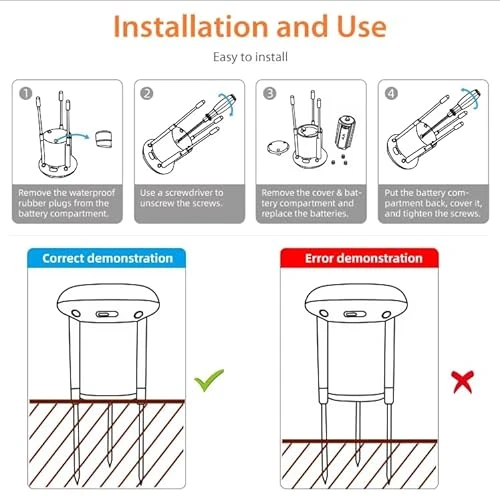 Installation and Use

Easy to install

1
Remove the waterproof rubber plugs from the battery compartment.

2
Use a screwdriver to unscrew the screws.

3
Remove the cover & battery compartment and replace the batteries.

4
Put the battery compartment back, cover it, and tighten the screws.

Correct demonstration

Error demonstration