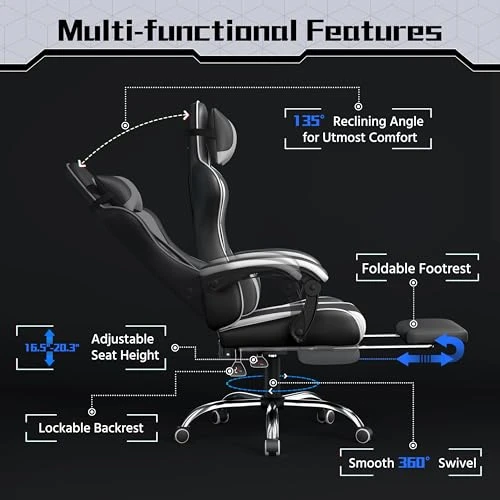 Multi-functional Features

135° Reclining Angle for Utmost Comfort

Foldable Footrest

16.5"-20.3"

Adjustable Seat Height

Lockable Backrest

Smooth 360° Swivel