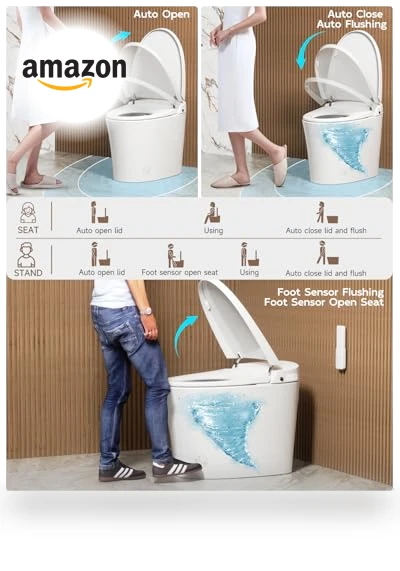 amazon

Auto Open

Auto Close
Auto Flushing

SEAT
Auto open lid
Using
Auto close lid and flush

STAND
Auto open lid
Foot sensor open seat
Using
Auto close lid and flush

Foot Sensor Flushing
Foot Sensor Open Seat