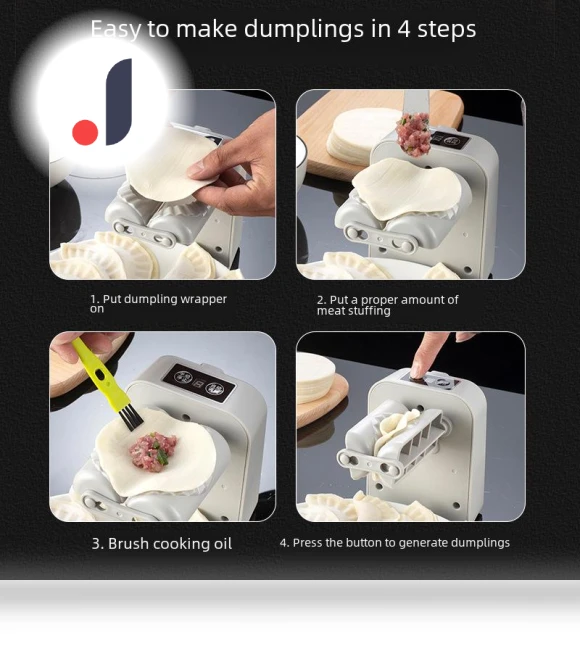 Easy to make dumplings in 4 steps

1. Put dumpling wrapper on

2. Put a proper amount of meat stuffing

3. Brush cooking oil

4. Press the button to generate dumplings