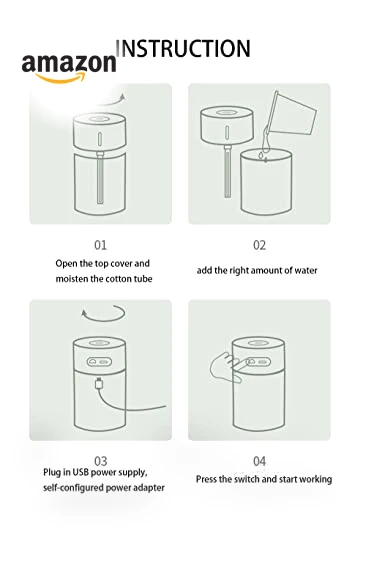 amazon

INSTRUCTION

01
Open the top cover and moisten the cotton tube

02
add the right amount of water

03
Plug in USB power supply, self-configured power adapter

04
Press the switch and start working