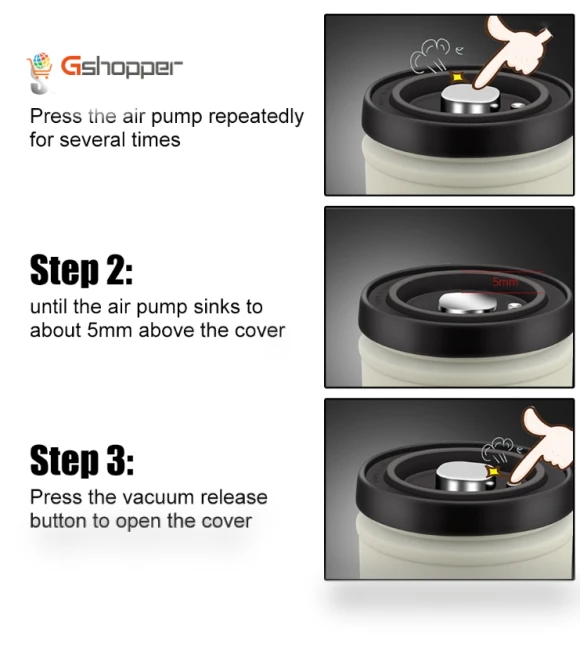 Gshopper

Press the air pump repeatedly for several times

Step 2:
until the air pump sinks to about 5mm above the cover

5mm

Step 3:
Press the vacuum release button to open the cover