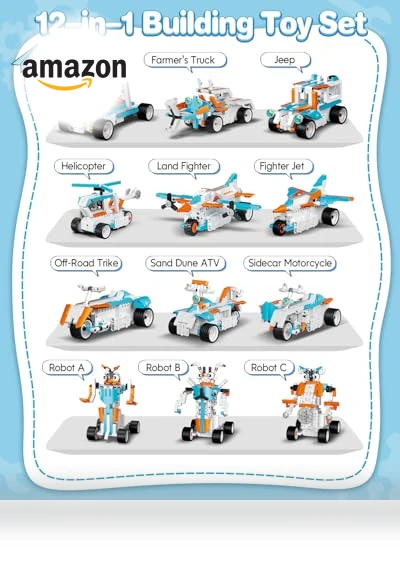 12-in-1 Building Toy Set

amazon

Farmer's Truck

Jeep

Helicopter

Land Fighter

Fighter Jet

Off-Road Trike

Sand Dune ATV

Sidecar Motorcycle

Robot A

Robot B

Robot C